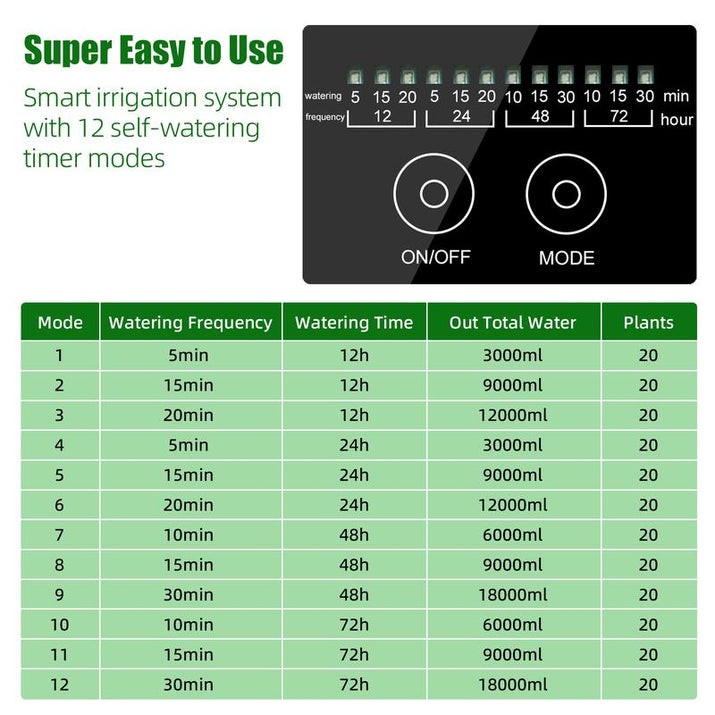 Super Easy to Use

Smart irrigation system with 12 self-watering timer modes

watering 5 15 20 5 15 20 10 15 30 10 15 30 min
frequency 12 24 48 72 hour

ON/OFF

MODE

| Mode | Watering Frequency | Watering Time | Out Total Water | Plants |
|---|---|---|---|---|
| 1 | 5min | 12h | 3000ml | 20 |
| 2 | 15min | 12h | 9000ml | 20 |
| 3 | 20min | 12h | 12000ml | 20 |
| 4 | 5min | 24h | 3000ml | 20 |
| 5 | 15min | 24h | 9000ml | 20 |
| 6 | 20min | 24h | 12000ml | 20 |
| 7 | 10min | 48h | 6000ml | 20 |
| 8 | 15min | 48h | 9000ml | 20 |
| 9 | 30min | 48h | 18000ml | 20 |
| 10 | 10min | 72h | 6000ml | 20 |
| 11 | 15min | 72h | 9000ml | 20 |
| 12 | 30min | 72h | 18000ml | 20 |