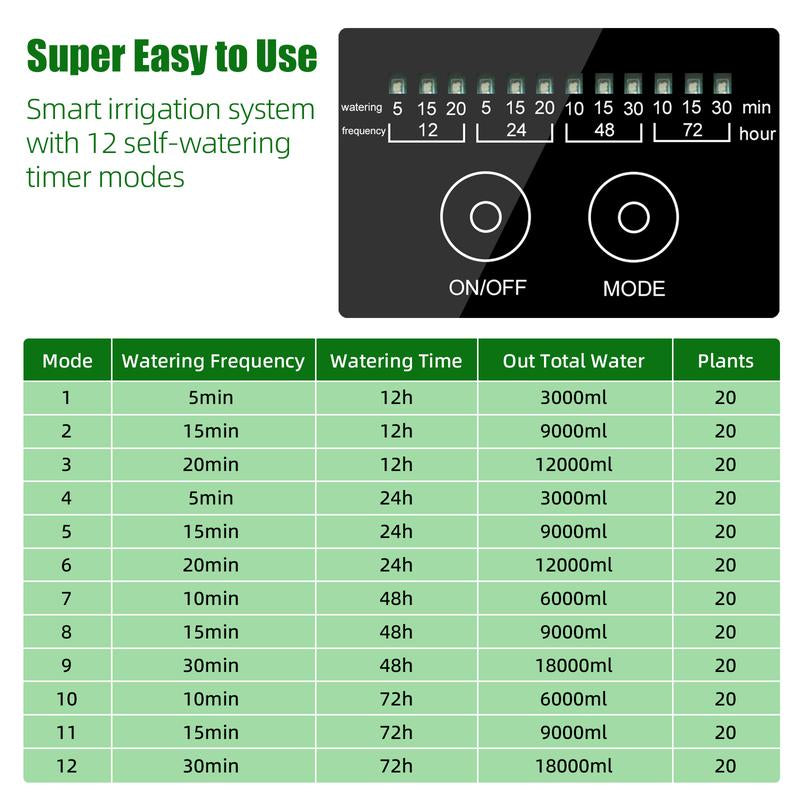 Super Easy to Use

Smart irrigation system with 12 self-watering timer modes

watering 5 15 20 5 15 20 10 15 30 10 15 30 min
frequency 12 24 48 72 hour

ON/OFF MODE

| Mode | Watering Frequency | Watering Time | Out Total Water | Plants |
|---|---|---|---|---|
| 1 | 5min | 12h | 3000ml | 20 |
| 2 | 15min | 12h | 9000ml | 20 |
| 3 | 20min | 12h | 12000ml | 20 |
| 4 | 5min | 24h | 3000ml | 20 |
| 5 | 15min | 24h | 9000ml | 20 |
| 6 | 20min | 24h | 12000ml | 20 |
| 7 | 10min | 48h | 6000ml | 20 |
| 8 | 15min | 48h | 9000ml | 20 |
| 9 | 30min | 48h | 18000ml | 20 |
| 10 | 10min | 72h | 6000ml | 20 |
| 11 | 15min | 72h | 9000ml | 20 |
| 12 | 30min | 72h | 18000ml | 20 |